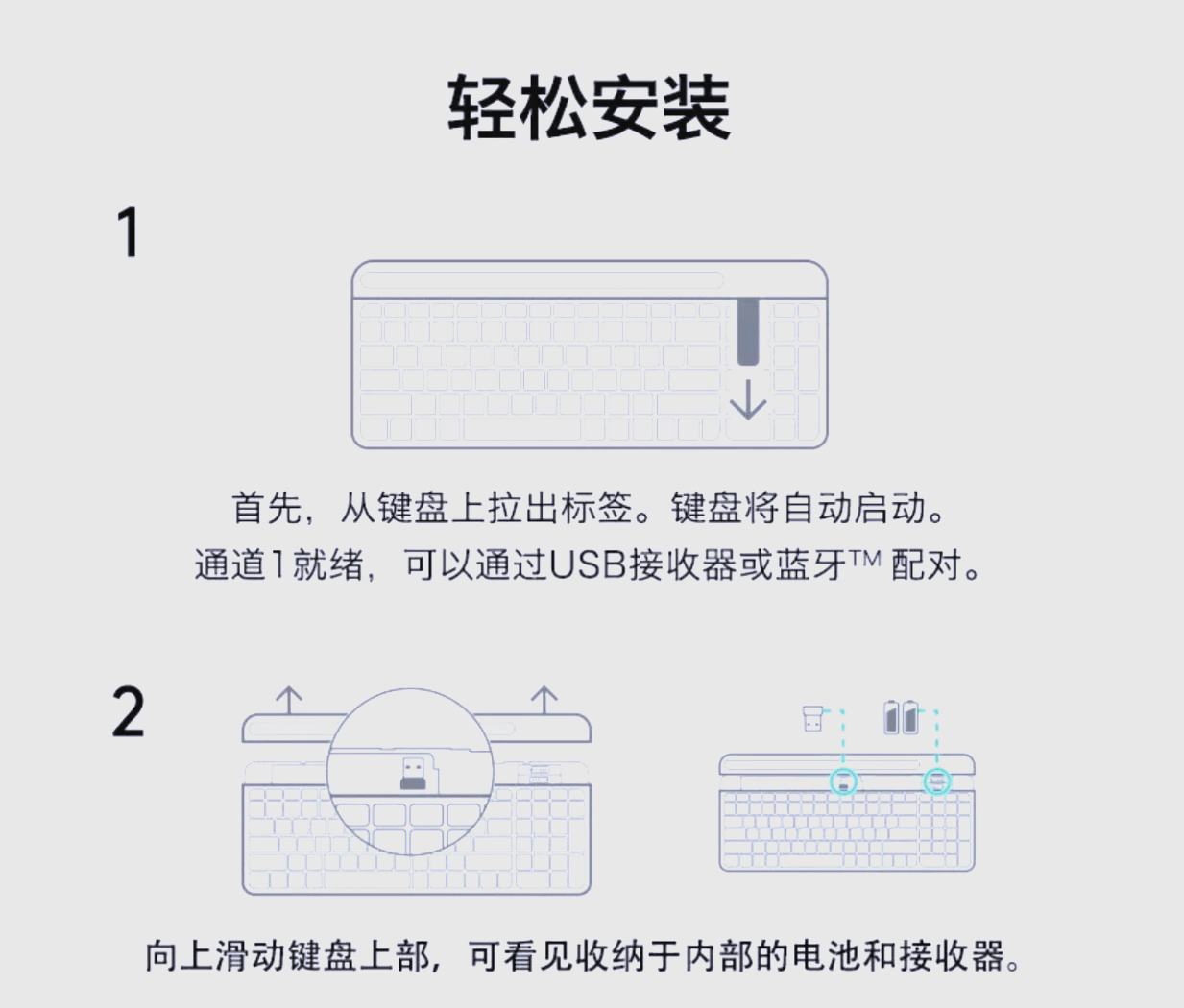 轻松安装

1

首先，从键盘上拉出标签。键盘将自动启动。
通道1就绪，可以通过USB接收器或蓝牙™ 配对。

2

向上滑动键盘上部，可看见收纳于内部的电池和接收器。